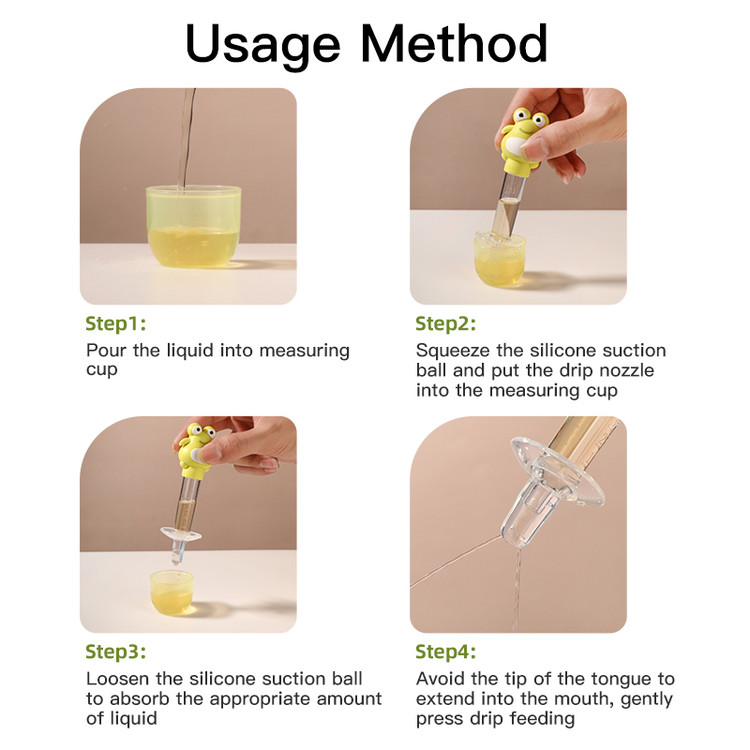 Usage Method

Step1:
Pour the liquid into measuring cup

Step2:
Squeeze the silicone suction ball and put the drip nozzle into the measuring cup

Step3:
Loosen the silicone suction ball to absorb the appropriate amount of liquid

Step4:
Avoid the tip of the tongue to extend into the mouth, gently press drip feeding