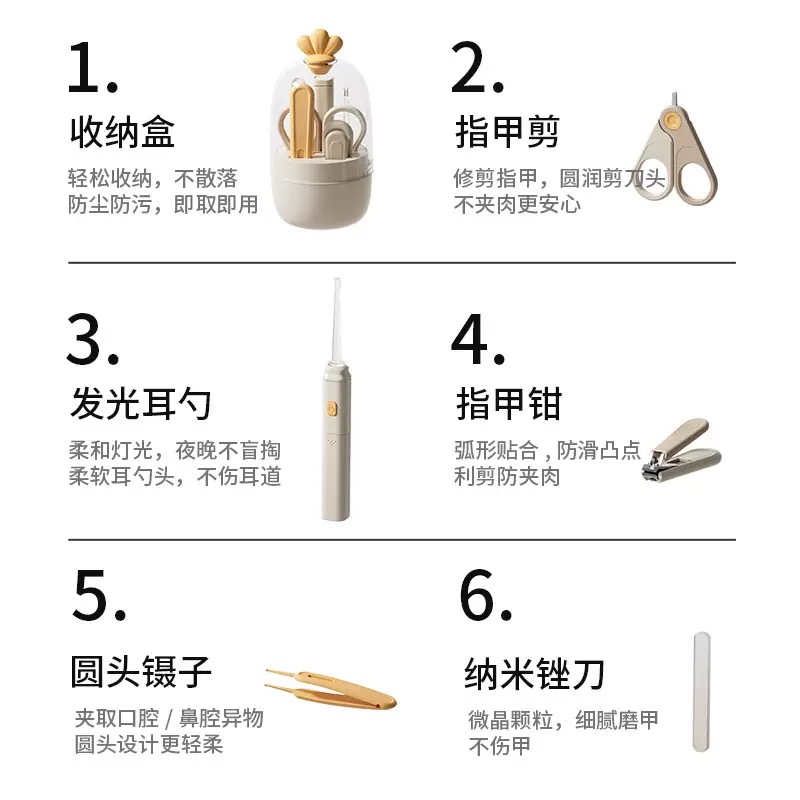 1.
收纳盒
轻松收纳，不散落
防尘防污，即取即用

2.
指甲剪
修剪指甲，圆润剪刀头
不夹肉更安心

3.
发光耳勺
柔和灯光，夜晚不盲掏
柔软耳勺头，不伤耳道

4.
指甲钳
弧形贴合，防滑凸点
利剪防夹肉

5.
圆头镊子
夹取口腔 / 鼻腔异物
圆头设计更轻柔

6.
纳米锉刀
微晶颗粒，细腻磨甲
不伤甲