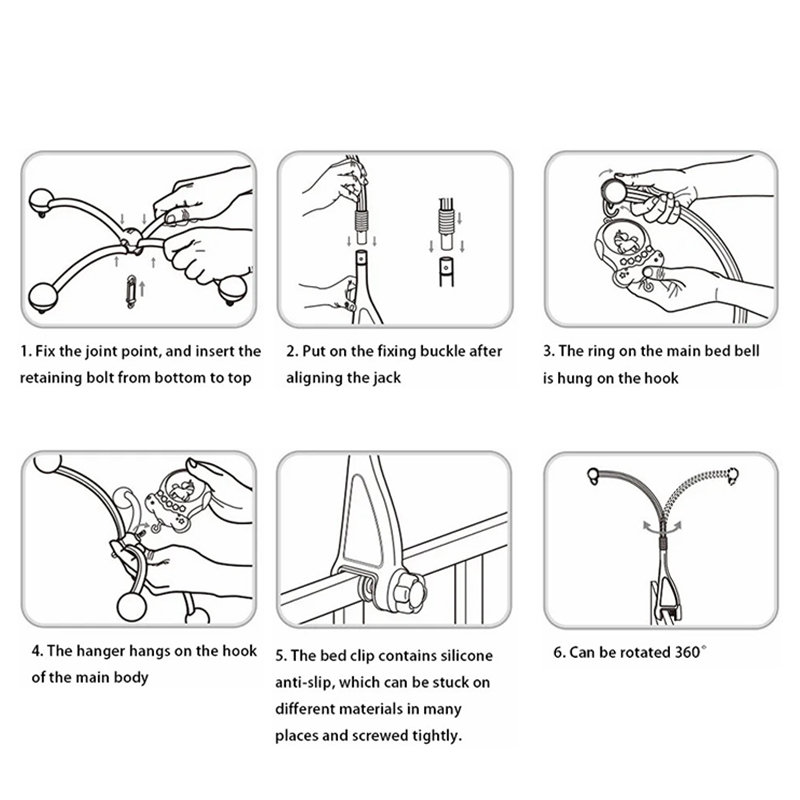 1. Fix the joint point, and insert the retaining bolt from bottom to top

2. Put on the fixing buckle after aligning the jack

3. The ring on the main bed bell is hung on the hook

4. The hanger hangs on the hook of the main body

5. The bed clip contains silicone anti-slip, which can be stuck on different materials in many places and screwed tightly.

6. Can be rotated 360°