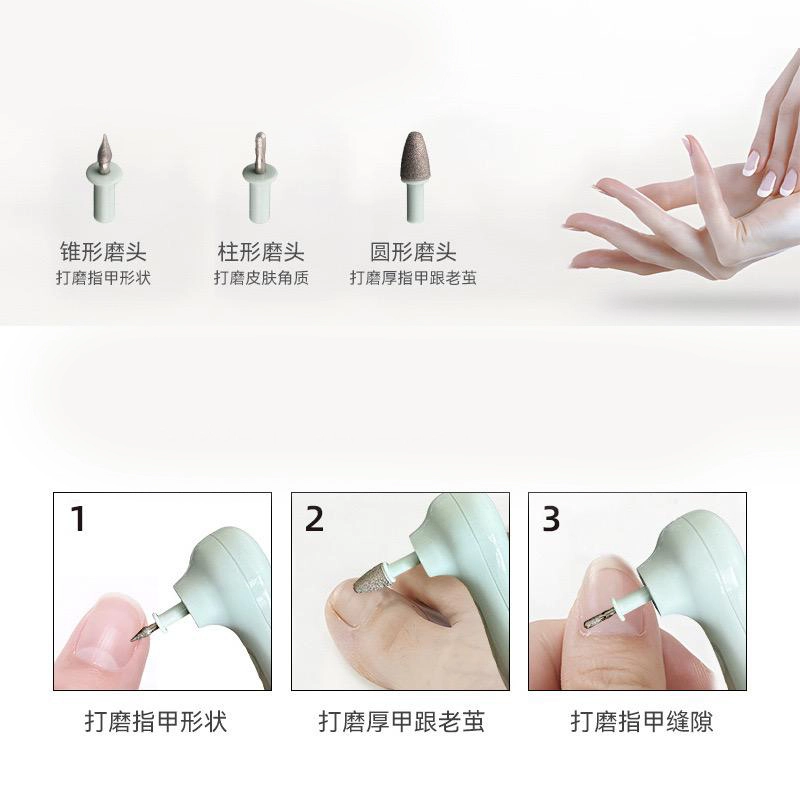 锥形磨头
打磨指甲形状

柱形磨头
打磨皮肤角质

圆形磨头
打磨厚指甲跟老茧

1

打磨指甲形状

2

打磨厚甲跟老茧

3

打磨指甲缝隙