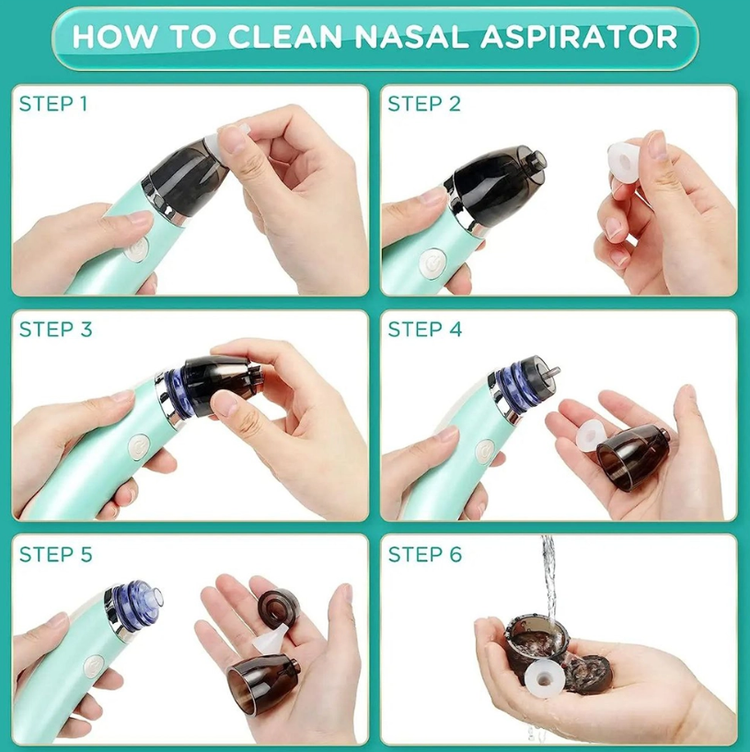 HOW TO CLEAN NASAL ASPIRATOR

STEP 1

STEP 2

STEP 3

STEP 4

STEP 5

STEP 6