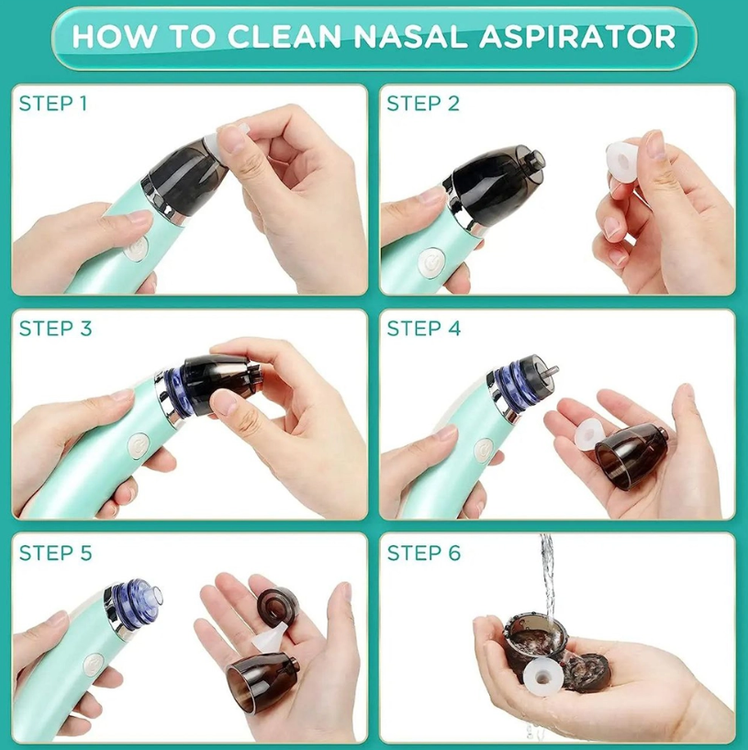 HOW TO CLEAN NASAL ASPIRATOR

STEP 1

STEP 2

STEP 3

STEP 4

STEP 5

STEP 6