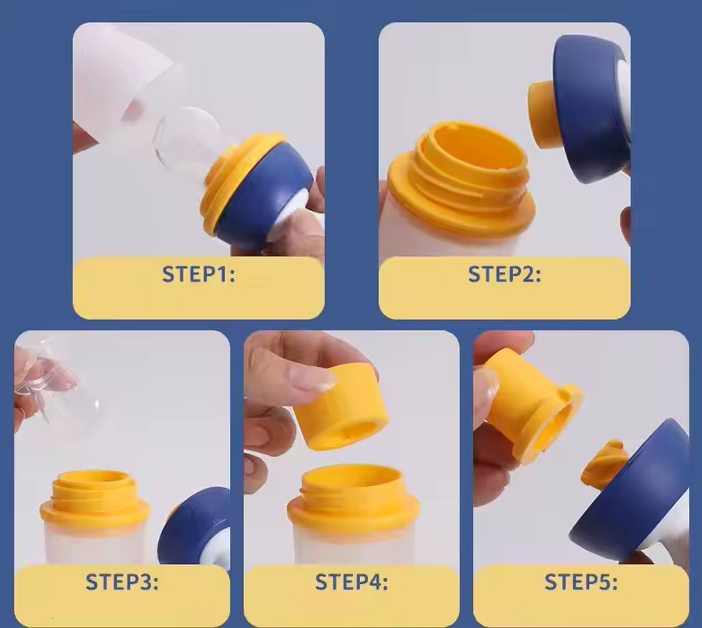 STEP1:

STEP2:

STEP3:

STEP4:

STEP5: